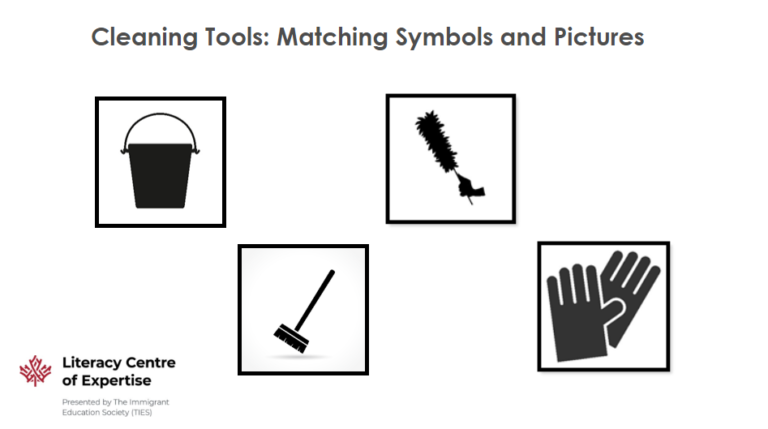 Cleaning Tools: Matching Symbols and Pictures

Literacy Centre of Expertise

Presented by The Immigrant Education Society (TIES)